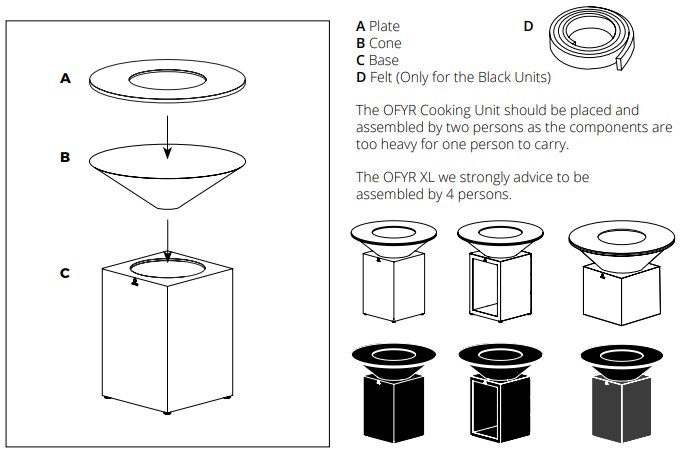 A

B

C

A Plate
B Cone
C Base
D Felt (Only for the Black Units)

D

The OFYR Cooking Unit should be placed and assembled by two persons as the components are too heavy for one person to carry.

The OFYR XL we strongly advice to be assembled by 4 persons.