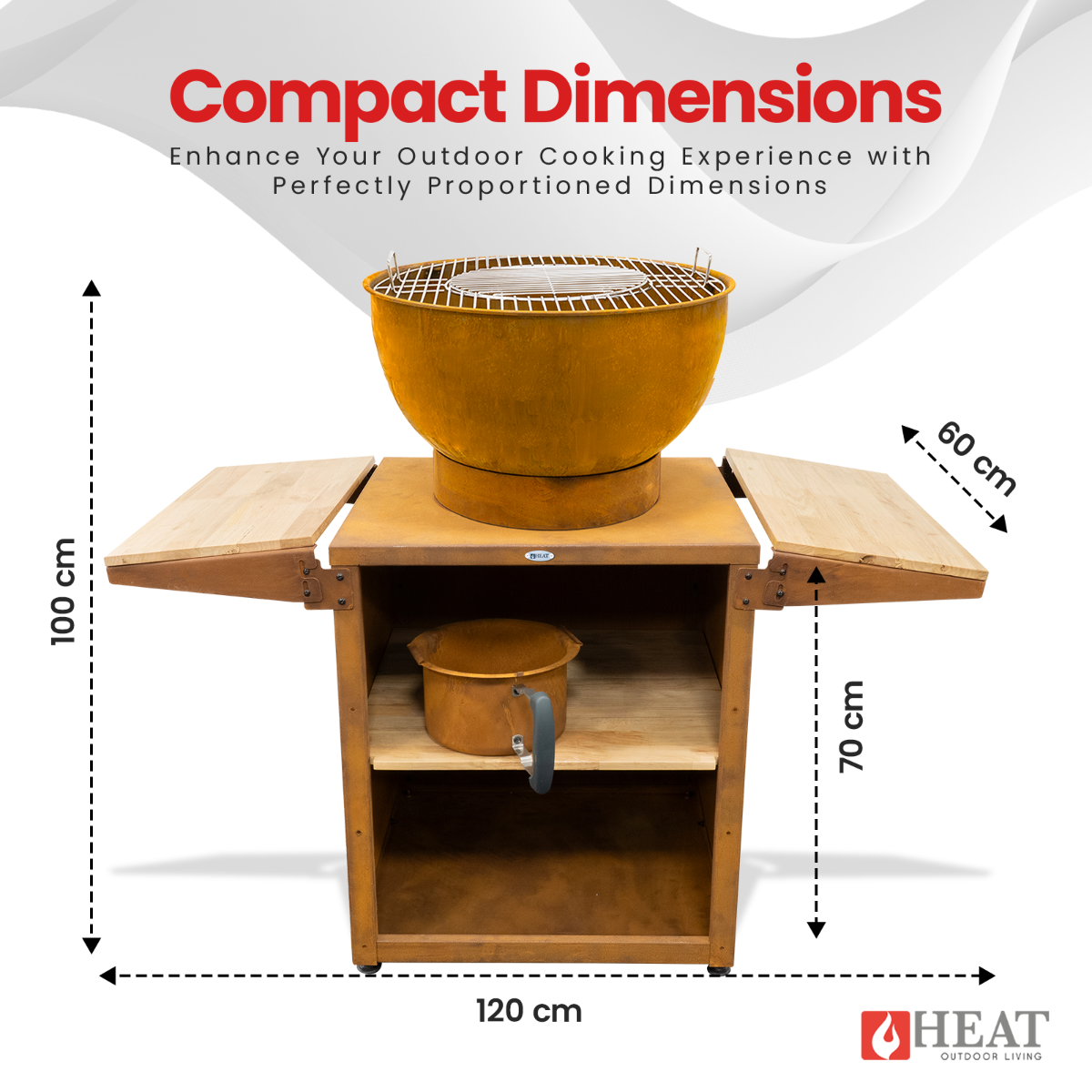 Compact Dimensions

Enhance Your Outdoor Cooking Experience with Perfectly Proportioned Dimensions

100 cm

60 cm

HEAT

70 cm

120 cm

HEAT
OUTDOOR LIVING